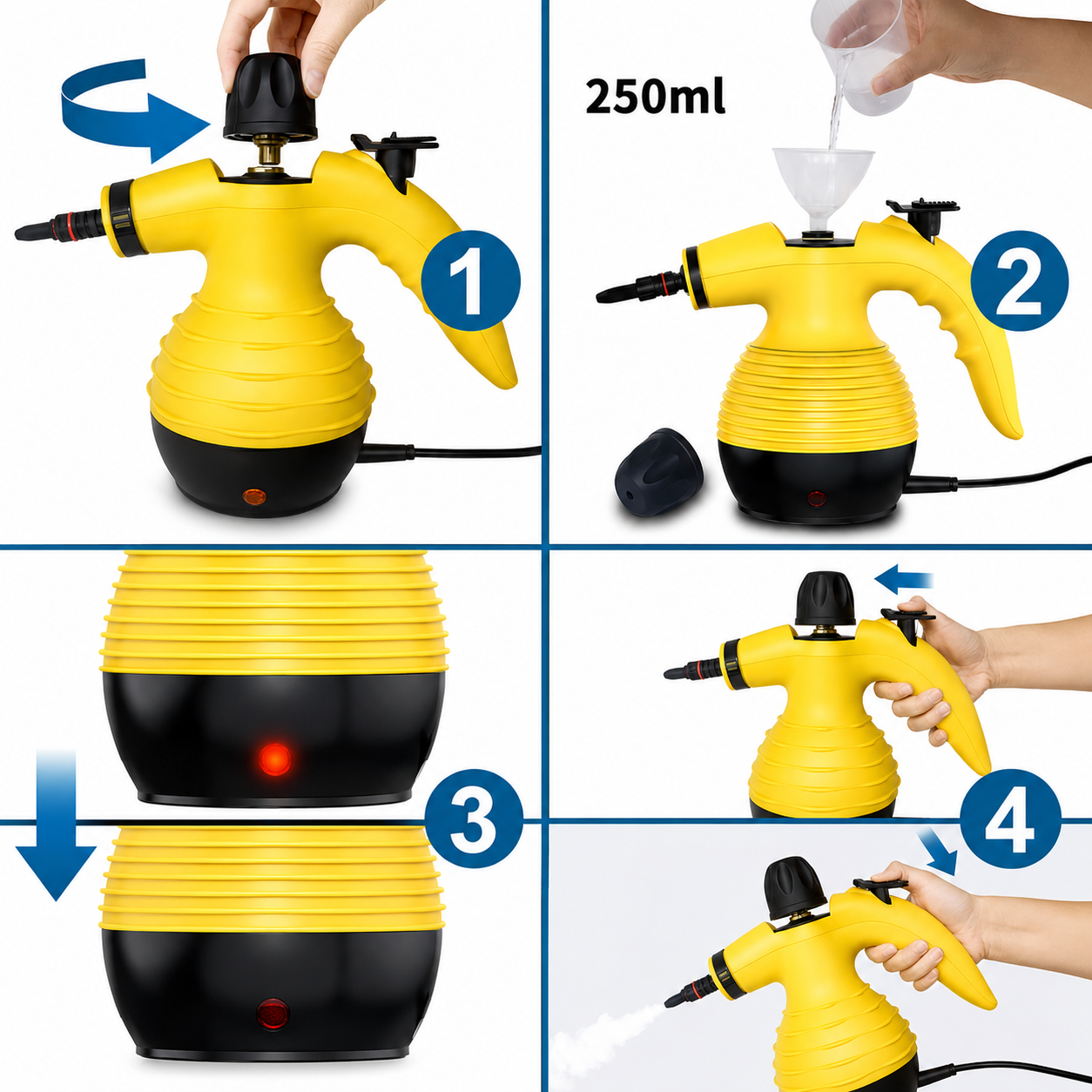 1

250ml

2

3

4